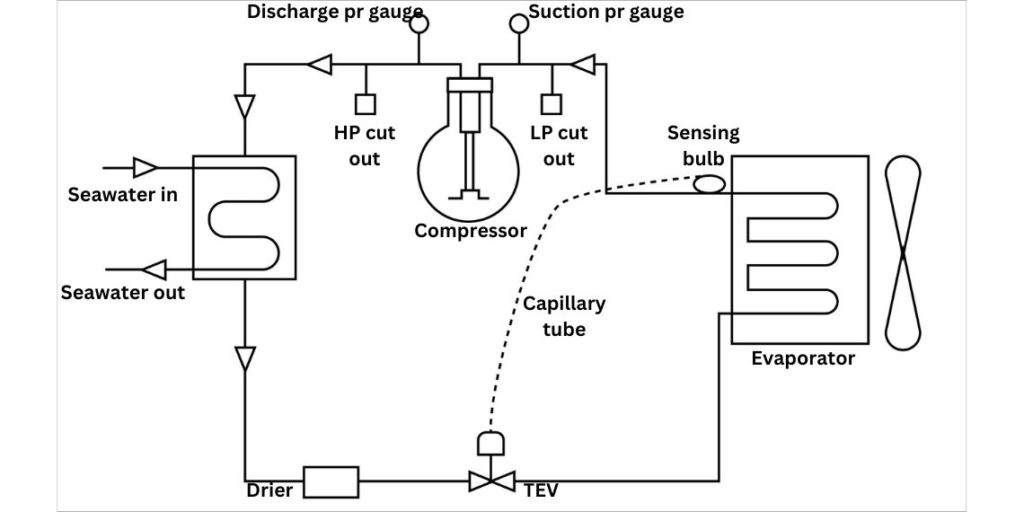 Discharge pr gauge
Suction pr gauge
HP cut out
LP cut out
Sensing bulb
Seawater in
Compressor
Seawater out
Capillary tube
Evaporator
Drier
TEV